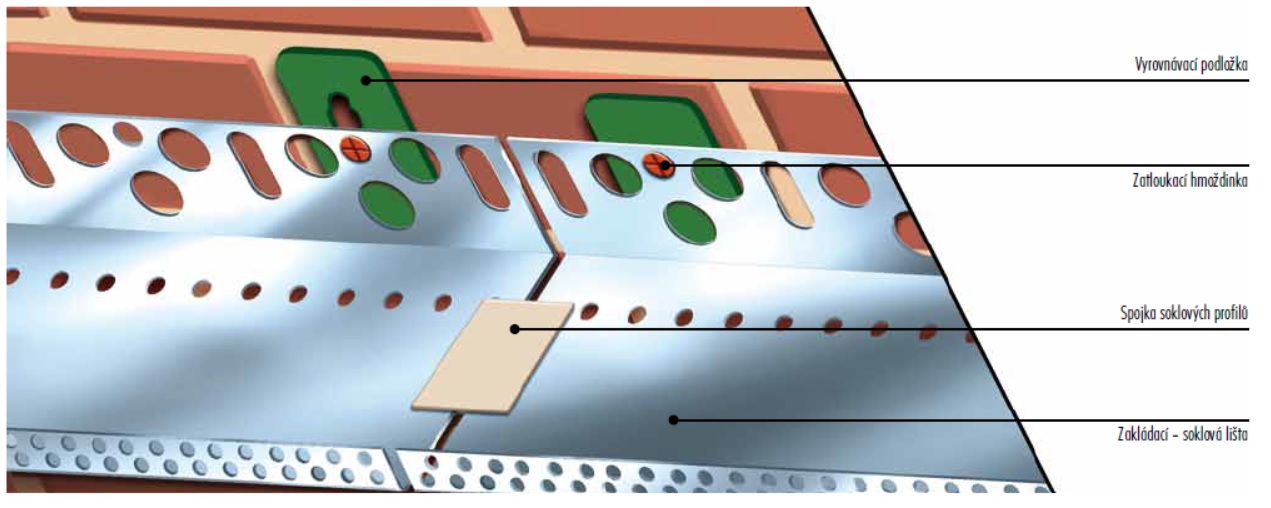 Vyrovnávací podložka

Zatloukací hmoždinka

Spojka soklových profilů

Zakládací - soklová lišta